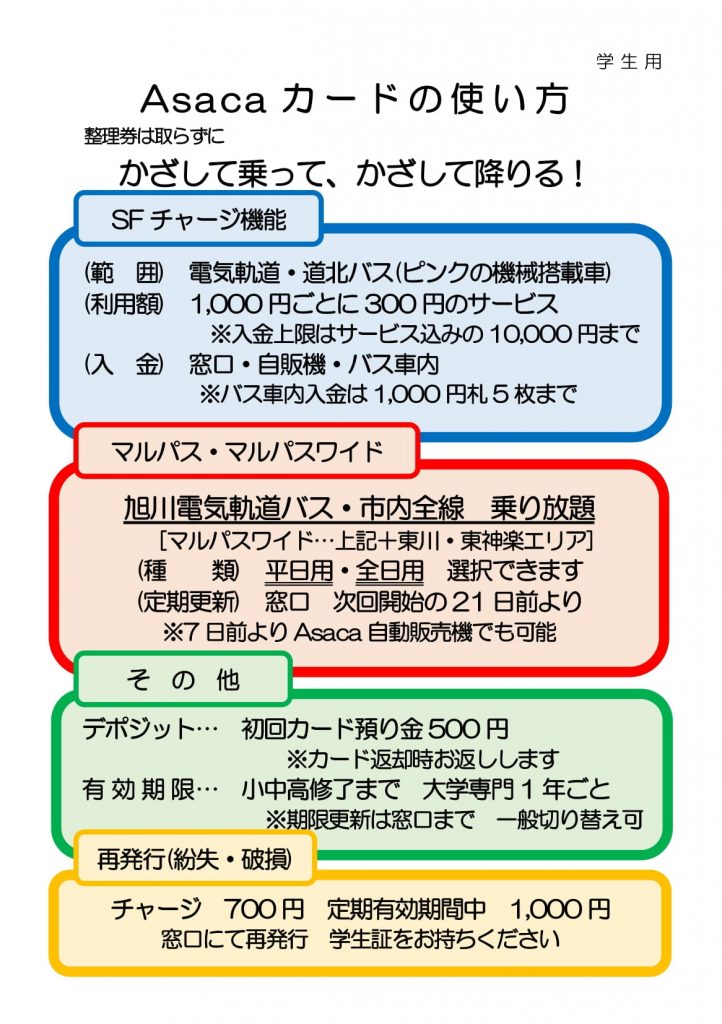 学生用

Asacaカードの使い方

整理券は取らずに

かざして乗って、かざして降りる!

SFチャージ機能

(範　囲)　電気軌道・道北バス(ピンクの機械搭載車)
(利用額)　1,000円ごとに300円のサービス
※入金上限はサービス込みの10,000円まで
(入　金)　窓口・自販機・バス車内
※バス車内入金は1,000円札5枚まで

マルパス・マルパスワイド

旭川電気軌道バス・市内全線　乗り放題
[マルパスワイド…上記+東川・東神楽エリア]
(種　類)　平日用・全日用　選択できます
(定期更新)　窓口　次回開始の21日前より
※7日前よりAsaca自動販売機でも可能

その他

デポジット…　初回カード預り金500円
※カード返却時お返しします
有効期限…　小中高修了まで　大学専門1年ごと
※期限更新は窓口まで　一般切り替え可

再発行(紛失・破損)

チャージ　700円　定期有効期間中　1,000円
窓口にて再発行　学生証をお持ちください